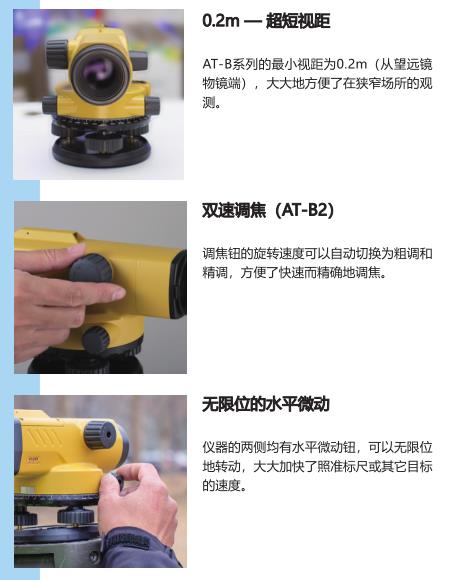 0.2m — 超短视距

AT-B系列的最小视距为0.2m（从望远镜物镜端），大大地方便了在狭窄场所的观测。

双速调焦（AT-B2）

调焦钮的旋转速度可以自动切换为粗调和精调，方便了快速而精确地调焦。

无限位的水平微动

仪器的两侧均有水平微动钮，可以无限位地转动，大大加快了照准标尺或其它目标的速度。